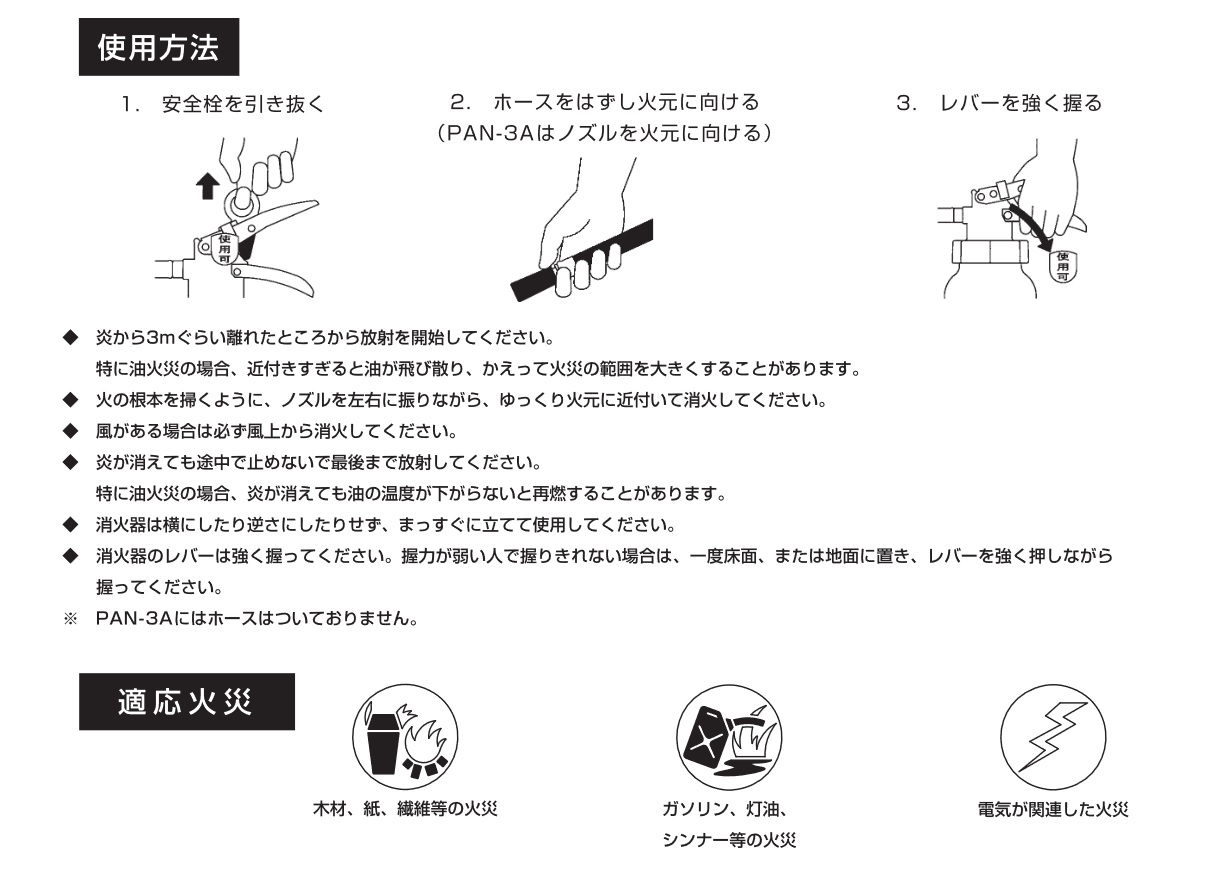 使用方法

1. 安全栓を引き抜く

使用可

2. ホースをはずし火元に向ける
（PAN-3Aはノズルを火元に向ける）

3. レバーを強く握る

使用可

◆ 炎から3mぐらい離れたところから放射を開始してください。
特に油火災の場合、近付きすぎると油が飛び散り、かえって火災の範囲を大きくすることがあります。

◆ 火の根本を掃くように、ノズルを左右に振りながら、ゆっくり火元に近付いて消火してください。

◆ 風がある場合は必ず風上から消火してください。

◆ 炎が消えても途中で止めないで最後まで放射してください。
特に油火災の場合、炎が消えても油の温度が下がらないと再燃することがあります。

◆ 消火器は横にしたり逆さにしたりせず、まっすぐに立てて使用してください。

◆ 消火器のレバーは強く握ってください。握力が弱い人で握りきれない場合は、一度床面、または地面に置き、レバーを強く押しながら握ってください。

※ PAN-3Aにはホースはついておりません。

適応火災

木材、紙、繊維等の火災

ガソリン、灯油、
シンナー等の火災

電気が関連した火災