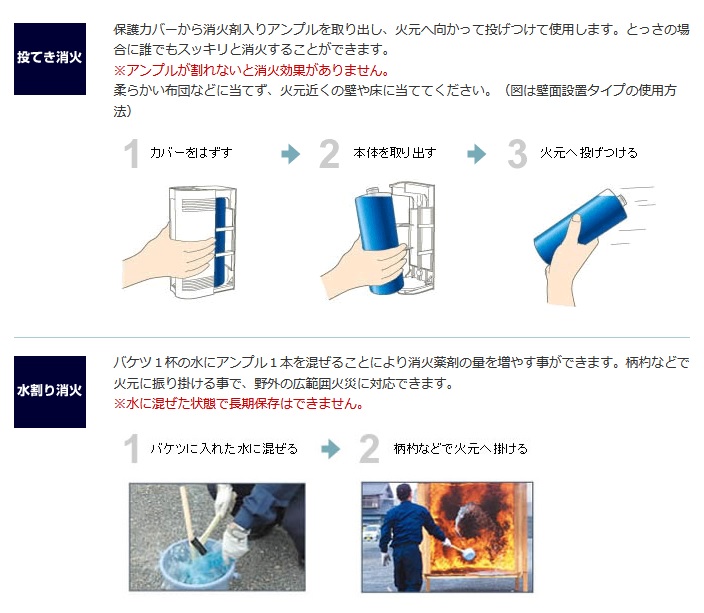 投てき消火

保護カバーから消火剤入りアンプルを取り出し、火元へ向かって投げつけて使用します。とっさの場合に誰でもスッキリと消火することができます。
※アンプルが割れないと消火効果がありません。
柔らかい布団などに当てず、火元近くの壁や床に当ててください。（図は壁面設置タイプの使用方法）

1 カバーをはずす

2 本体を取り出す

3 火元へ投げつける

水割り消火

バケツ１杯の水にアンプル１本を混ぜることにより消火薬剤の量を増やす事ができます。柄杓などで火元に振り掛ける事で、野外の広範囲火災に対応できます。
※水に混ぜた状態で長期保存はできません。

1 バケツに入れた水に混ぜる

2 柄杓などで火元へ掛ける